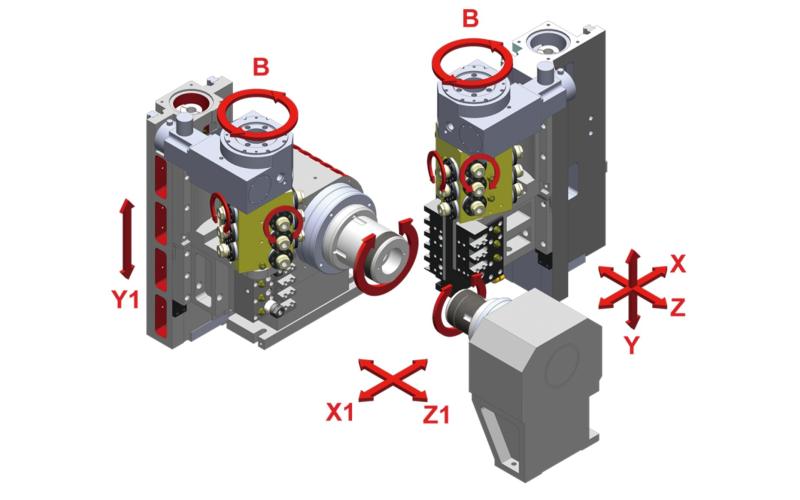 B

B

Y1

X

Z

Y

X1

Z1