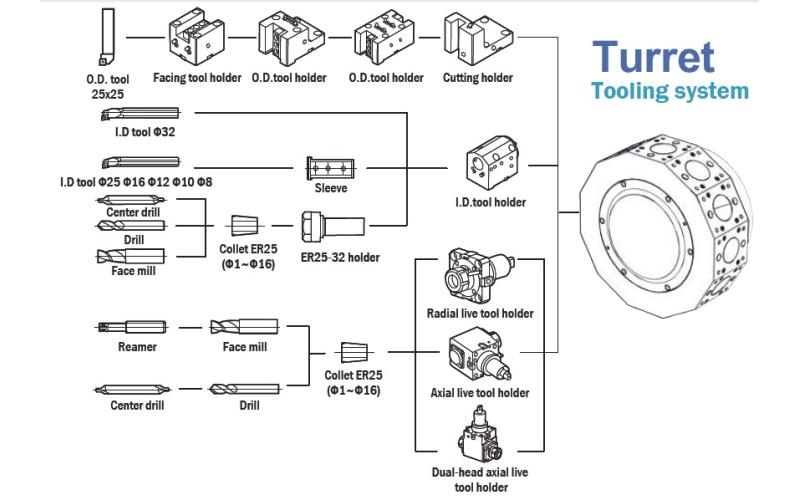 Turret
Tooling system

O.D. tool 25x25

Facing tool holder

O.D.tool holder

O.D.tool holder

Cutting holder

I.D tool Φ32

I.D tool Φ25 Φ16 Φ12 Φ10 Φ8

Sleeve

I.D.tool holder

Center drill

Drill

Face mill

Collet ER25 (Φ1~Φ16)

ER25-32 holder

Radial live tool holder

Reamer

Face mill

Center drill

Drill

Collet ER25 (Φ1~Φ16)

Axial live tool holder

Dual-head axial live tool holder