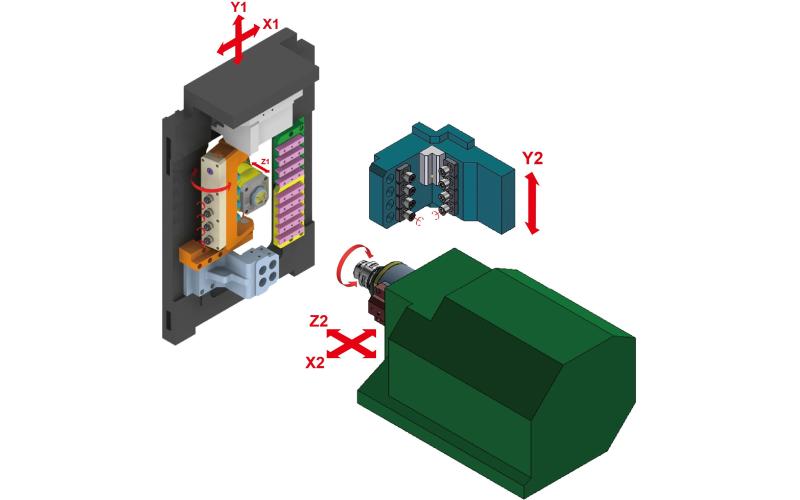 Y1
X1
Z1
Y2
Z2
X2