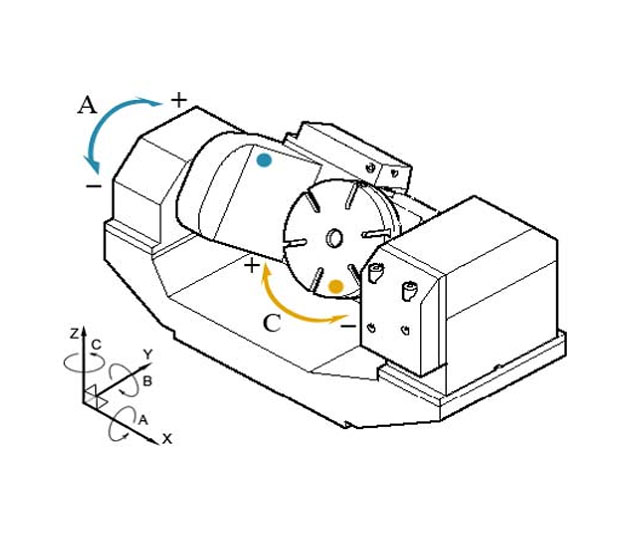 A
+
−
+
C
−
Z
C
Y
B
A
X